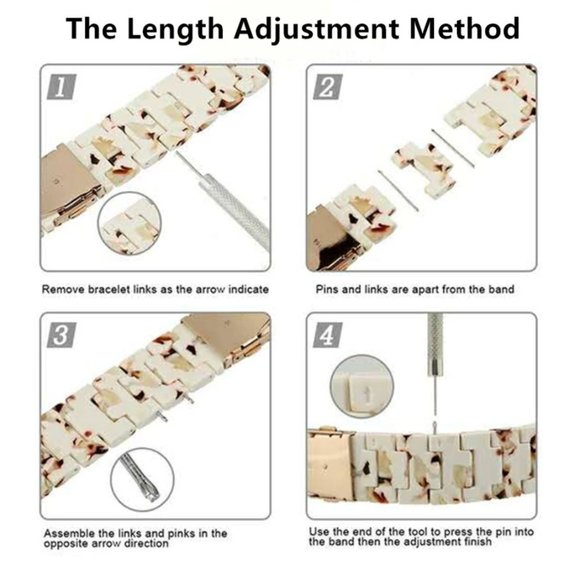 The Length Adjustment Method

1

Remove bracelet links as the arrow indicate

2

Pins and links are apart from the band

3

Assemble the links and pinks in the opposite arrow direction

4

Use the end of the tool to press the pin into the band then the adjustment finish